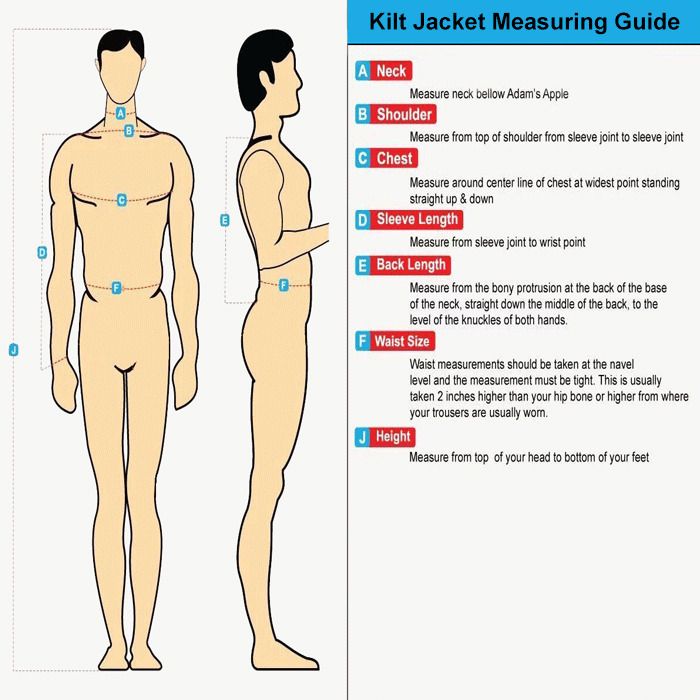 A
B
C
D
F
J

E
F

Kilt Jacket Measuring Guide

A Neck
Measure neck bellow Adam's Apple

B Shoulder
Measure from top of shoulder from sleeve joint to sleeve joint

C Chest
Measure around center line of chest at widest point standing straight up & down

D Sleeve Length
Measure from sleeve joint to wrist point

E Back Length
Measure from the bony protrusion at the back of the base of the neck, straight down the middle of the back, to the level of the knuckles of both hands.

F Waist Size
Waist measurements should be taken at the navel level and the measurement must be tight. This is usually taken 2 inches higher than your hip bone or higher from where your trousers are usually worn.

J Height
Measure from top of your head to bottom of your feet