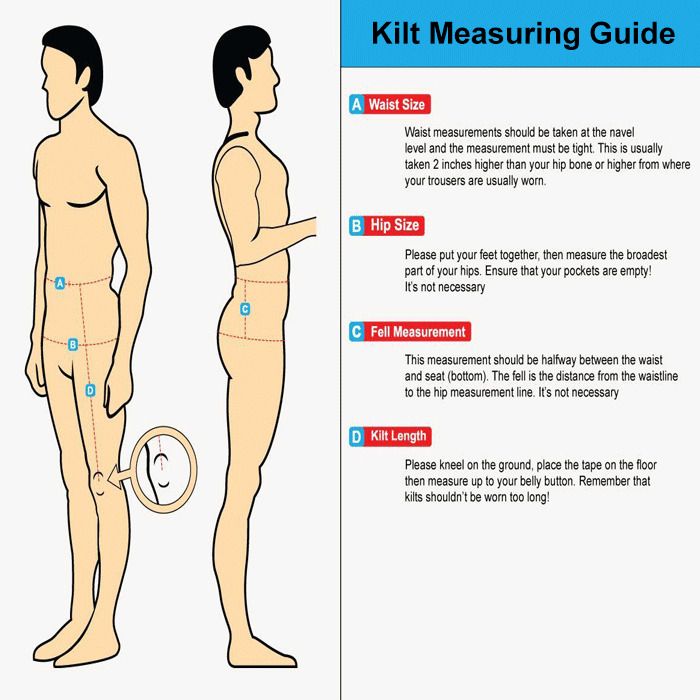 A

B

D

C

Kilt Measuring Guide

A Waist Size

Waist measurements should be taken at the navel level and the measurement must be tight. This is usually taken 2 inches higher than your hip bone or higher from where your trousers are usually worn.

B Hip Size

Please put your feet together, then measure the broadest part of your hips. Ensure that your pockets are empty! It's not necessary

C Fell Measurement

This measurement should be halfway between the waist and seat (bottom). The fell is the distance from the waistline to the hip measurement line. It's not necessary

D Kilt Length

Please kneel on the ground, place the tape on the floor then measure up to your belly button. Remember that kilts shouldn't be worn too long!